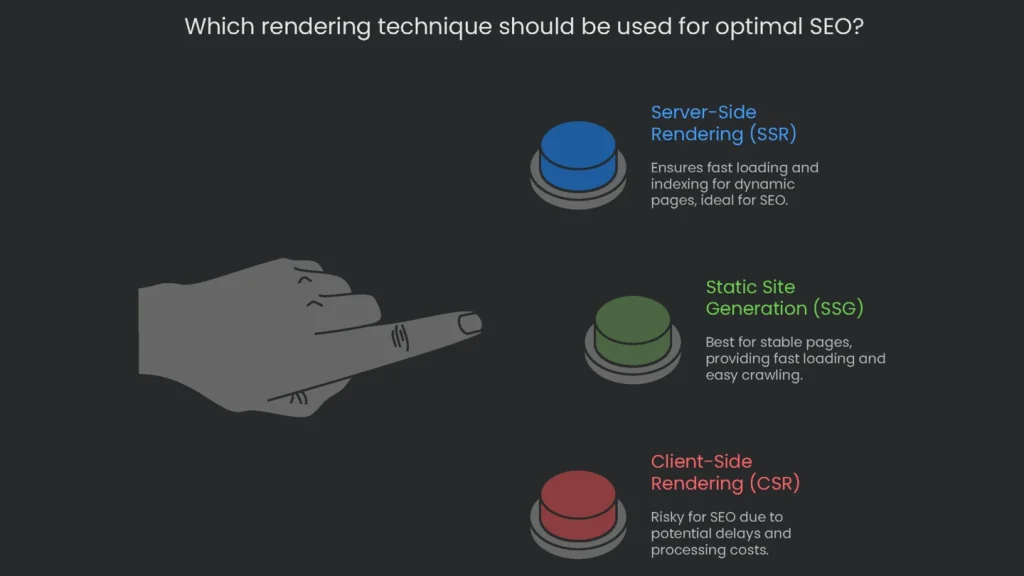 Which rendering technique should be used for optimal SEO?

Server-Side Rendering (SSR)

Ensures fast loading and indexing for dynamic pages, ideal for SEO.

Static Site Generation (SSG)

Best for stable pages, providing fast loading and easy crawling.

Client-Side Rendering (CSR)

Risky for SEO due to potential delays and processing costs.