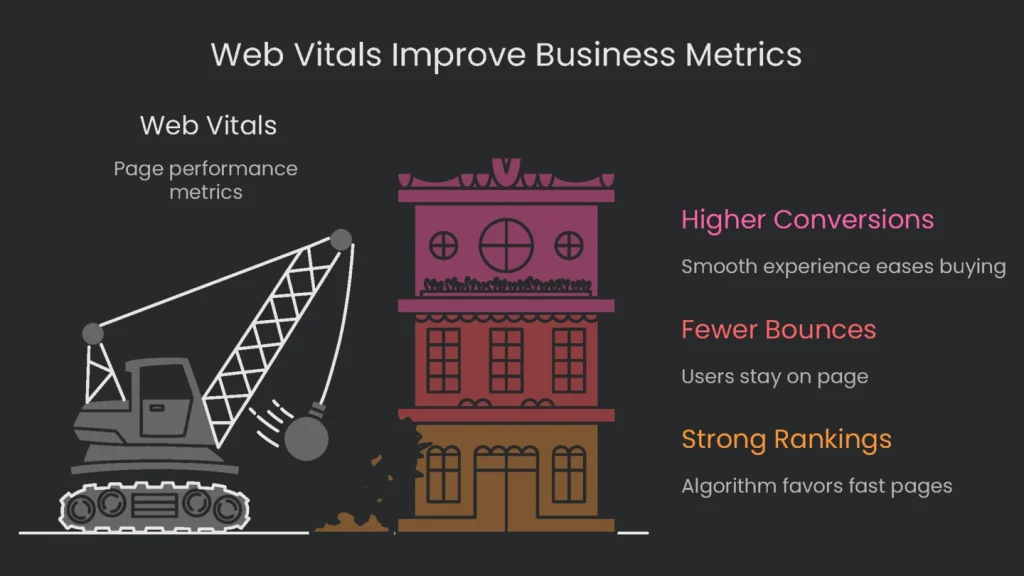 Web Vitals Improve Business Metrics

Web Vitals

Page performance metrics

Higher Conversions

Smooth experience eases buying

Fewer Bounces

Users stay on page

Strong Rankings

Algorithm favors fast pages